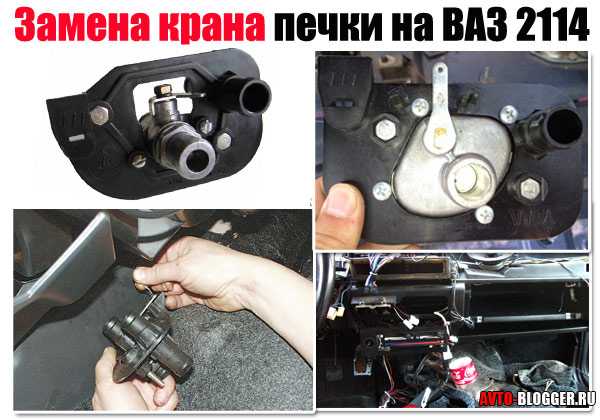 Замена крана печки на ВАЗ 2114

AVTO-BLOGGER.RU